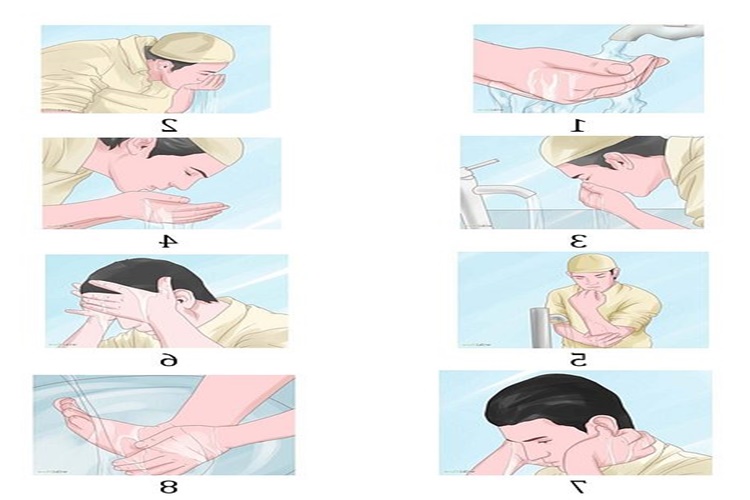 2

1

4

3

6

5

8

7